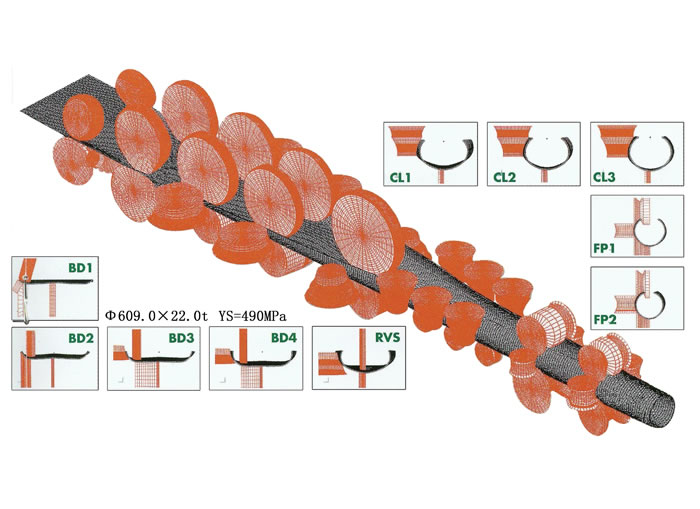 CL1

CL2

CL3

FP1

FP2

BD1

Φ609.0×22.0t YS=490MPa

BD2

BD3

BD4

RVS